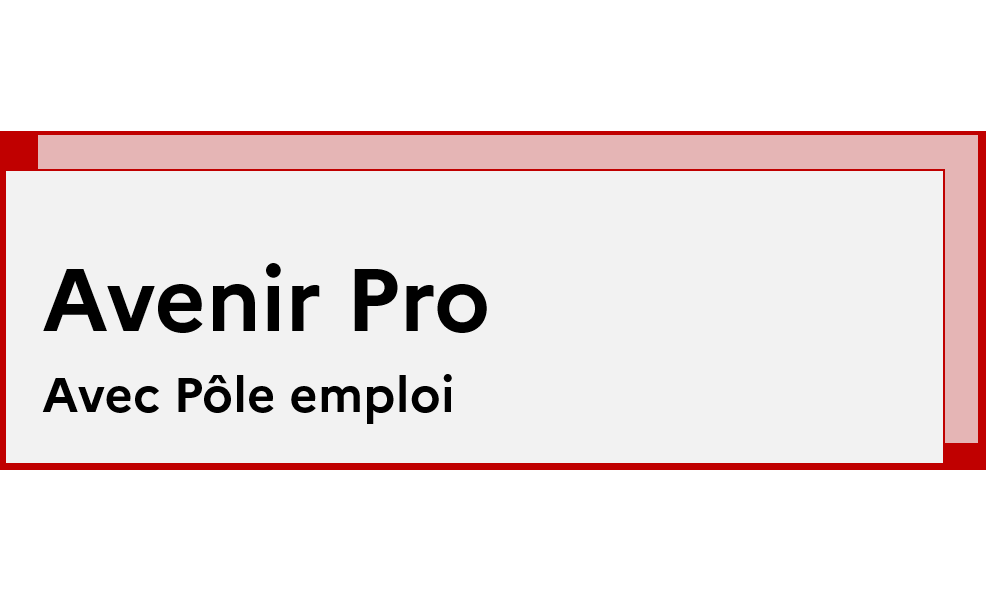 Avenir Pro

Avec Pôle emploi